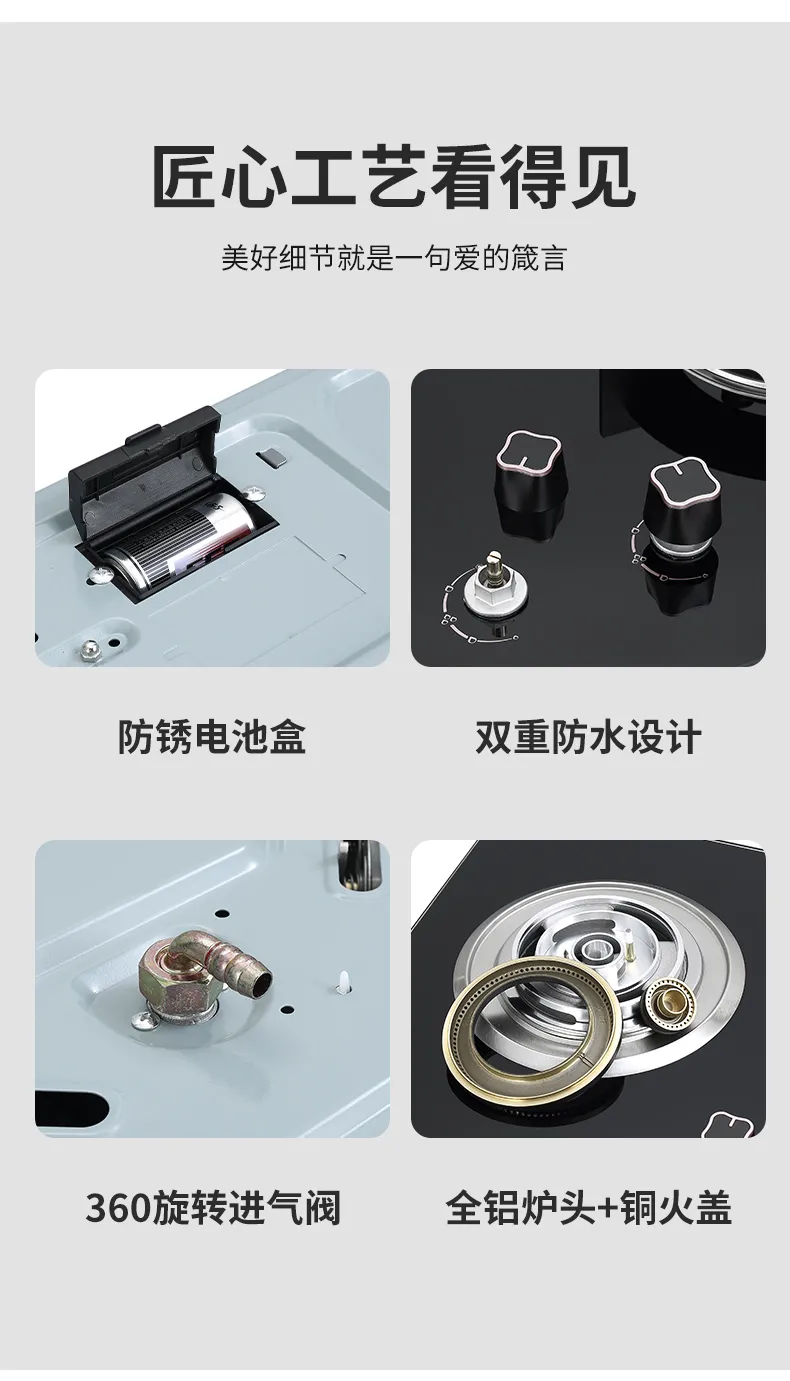 匠心工艺看得见

美好细节就是一句爱的箴言

防锈电池盒

双重防水设计

360旋转进气阀

全铝炉头+铜火盖