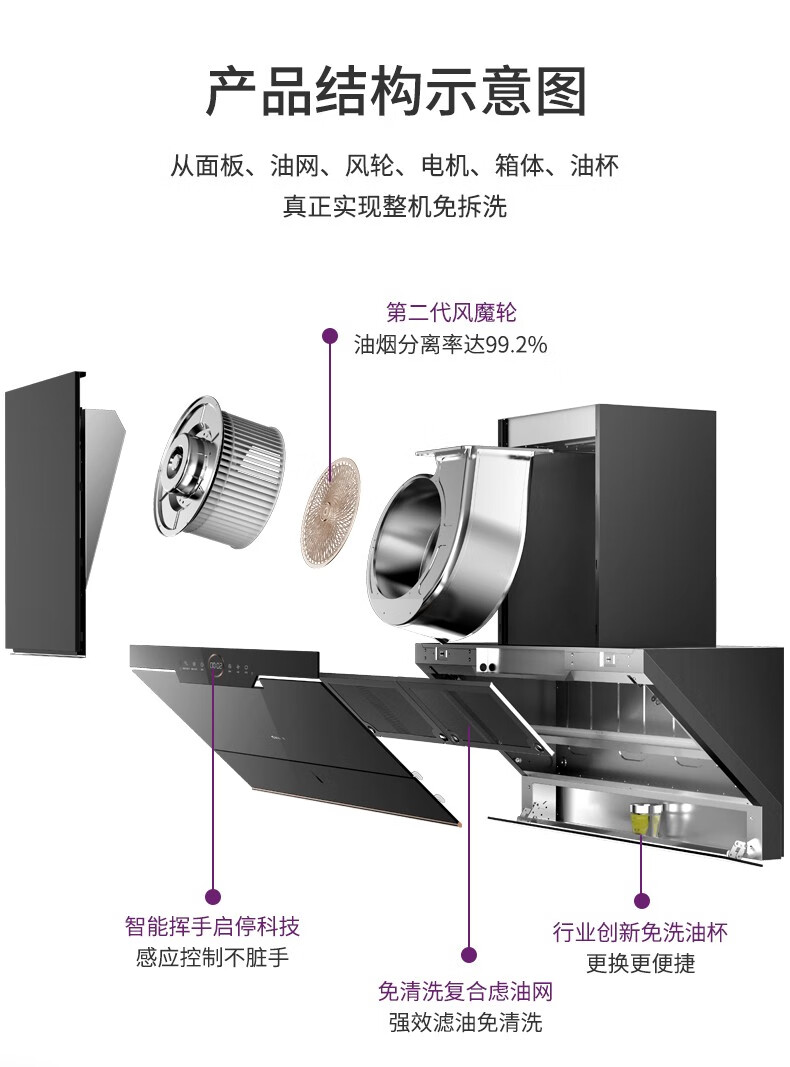 产品结构示意图

从面板、油网、风轮、电机、箱体、油杯
真正实现整机免拆洗

第二代风魔轮
油烟分离率达99.2%

智能挥手启停科技
感应控制不脏手

免清洗复合虑油网
强效滤油免清洗

行业创新免洗油杯
更换更便捷